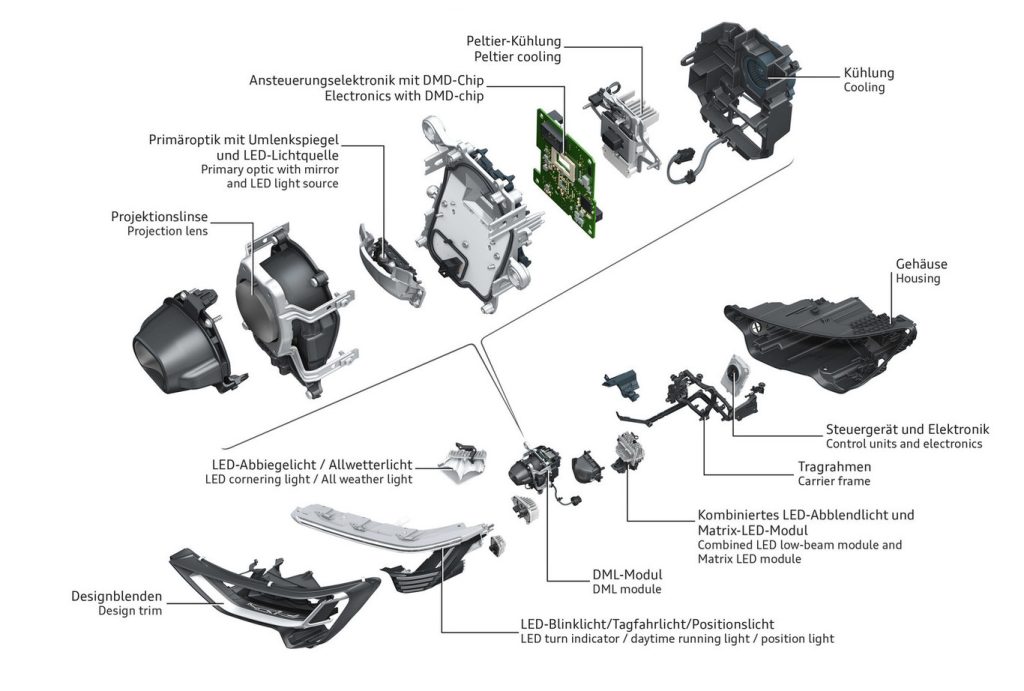 Peltier-Kühlung
Peltier cooling

Ansteuerungselektronik mit DMD-Chip
Electronics with DMD-chip

Kühlung
Cooling

Primäroptik mit Umlenkspiegel und LED-Lichtquelle
Primary optic with mirror and LED light source

Projektionslinse
Projection lens

Gehäuse
Housing

Steuergerät und Elektronik
Control units and electronics

Tragrahmen
Carrier frame

LED-Abbiegelicht / Allwetterlicht
LED cornering light / All weather light

Kombiniertes LED-Abblendlicht und Matrix-LED-Modul
Combined LED low-beam module and Matrix LED module

DML-Modul
DML module

Designblenden
Design trim

LED-Blinklicht/Tagfahrlicht/Positionslicht
LED turn indicator / daytime running light / position light